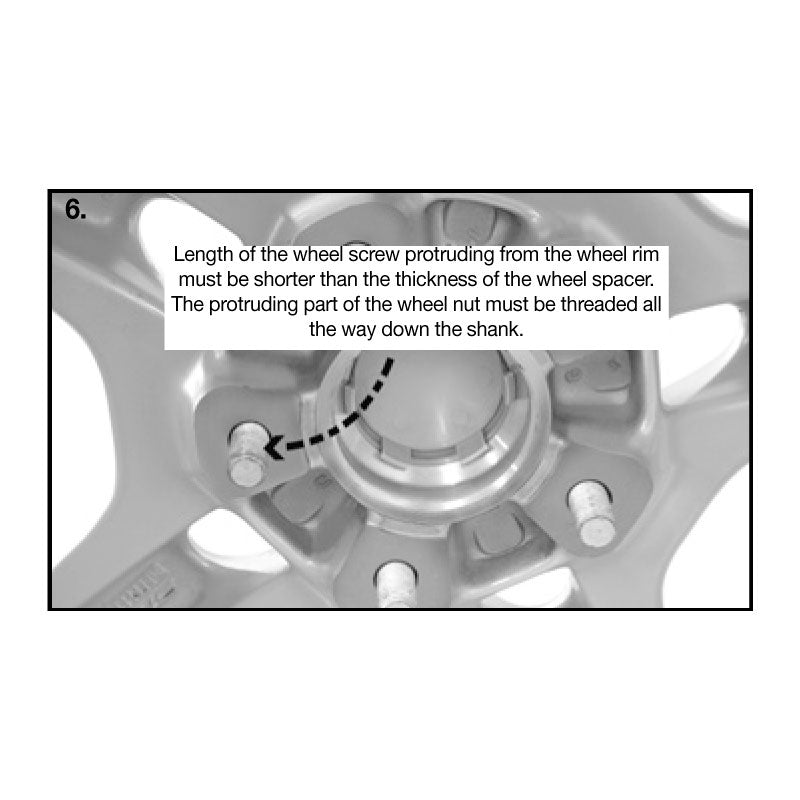 6.

Length of the wheel screw protruding from the wheel rim must be shorter than the thickness of the wheel spacer. The protruding part of the wheel nut must be threaded all the way down the shank.