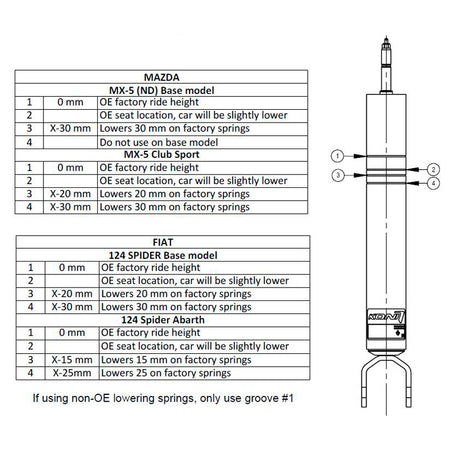 | MAZDA | | |
|---|---|---|
| MX-5 (ND) Base model | | |
| 1 | 0 mm | OE factory ride height |
| 2 | | OE seat location, car will be slightly lower |
| 3 | X-30 mm | Lowers 30 mm on factory springs |
| 4 | | Do not use on base model |
| MX-5 Club Sport | | |
| 1 | 0 mm | OE factory ride height |
| 2 | | OE seat location, car will be slightly lower |
| 3 | X-20 mm | Lowers 20 mm on factory springs |
| 4 | X-30 mm | Lowers 30 mm on factory springs |

| FIAT | | |
|---|---|---|
| 124 SPIDER Base model | | |
| 1 | 0 mm | OE factory ride height |
| 2 | | OE seat location, car will be slightly lower |
| 3 | X-20 mm | Lowers 20 mm on factory springs |
| 4 | X-30 mm | Lowers 30 mm on factory springs |
| 124 Spider Abarth | | |
| 1 | 0 mm | OE factory ride height |
| 2 | | OE seat location, car will be slightly lower |
| 3 | X-15 mm | Lowers 15 mm on factory springs |
| 4 | X-25mm | Lowers 25 on factory springs |

If using non-OE lowering springs, only use groove #1

1
2
3
4
KONI