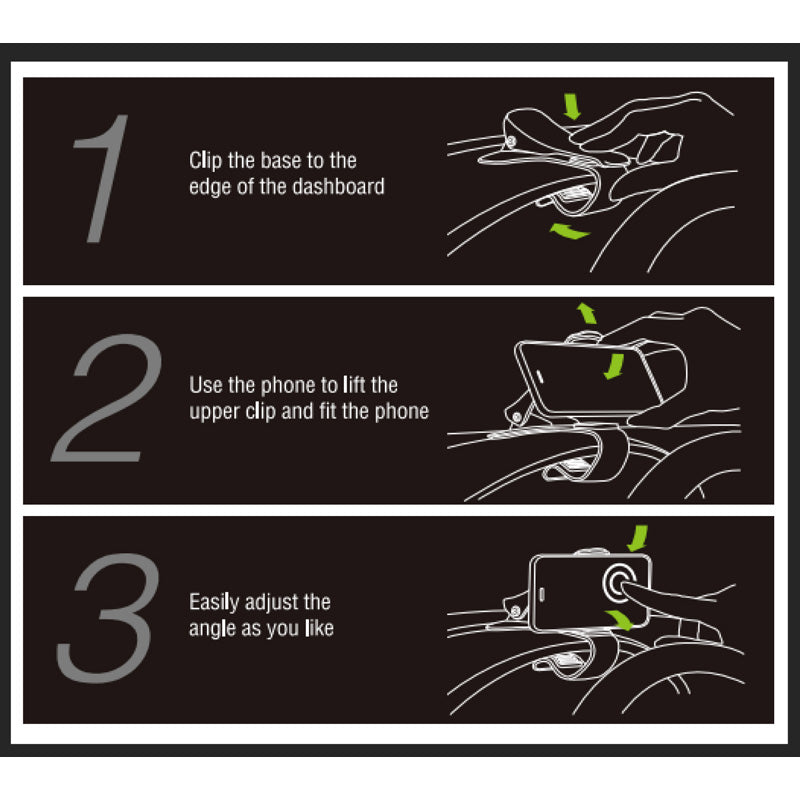 1

Clip the base to the edge of the dashboard

2

Use the phone to lift the upper clip and fit the phone

3

Easily adjust the angle as you like